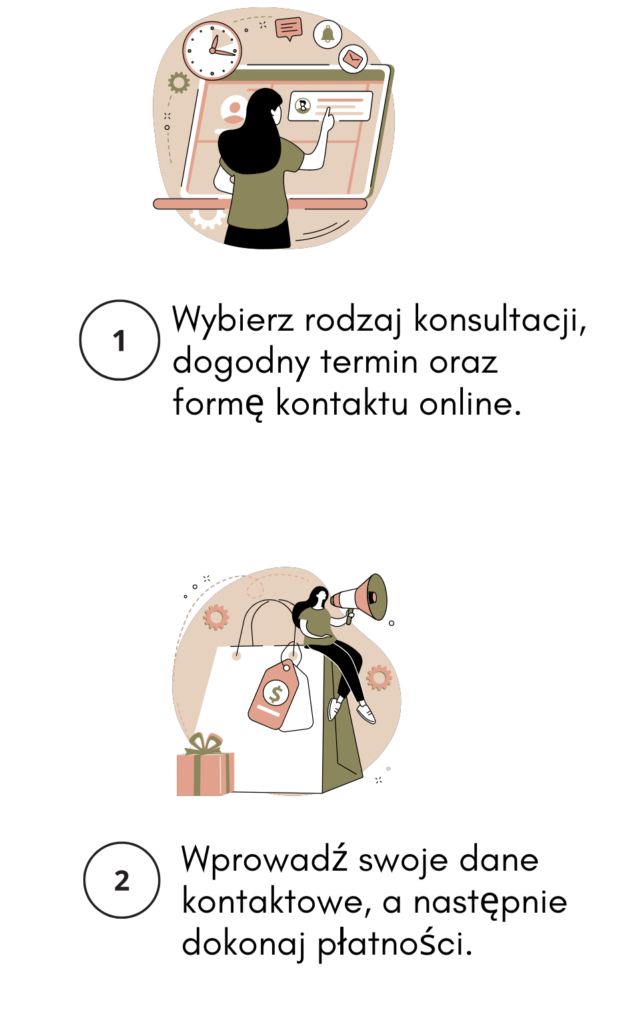 1

Wybierz rodzaj konsultacji, dogodny termin oraz formę kontaktu online.

$

2

Wprowadź swoje dane kontaktowe, a następnie dokonaj płatności.